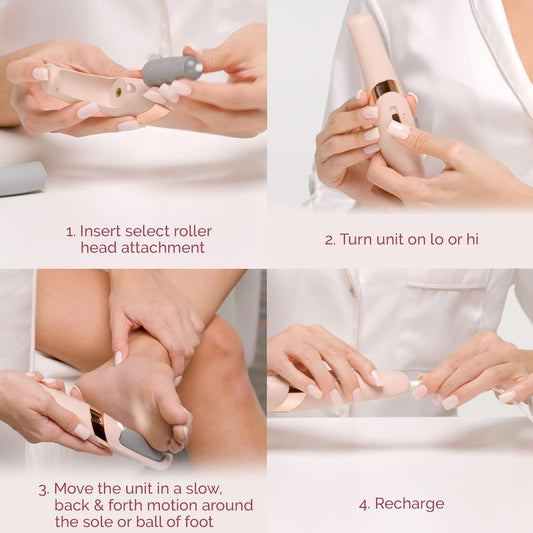 1. Insert select roller head attachment

2. Turn unit on lo or hi

3. Move the unit in a slow, back & forth motion around the sole or ball of foot

4. Recharge